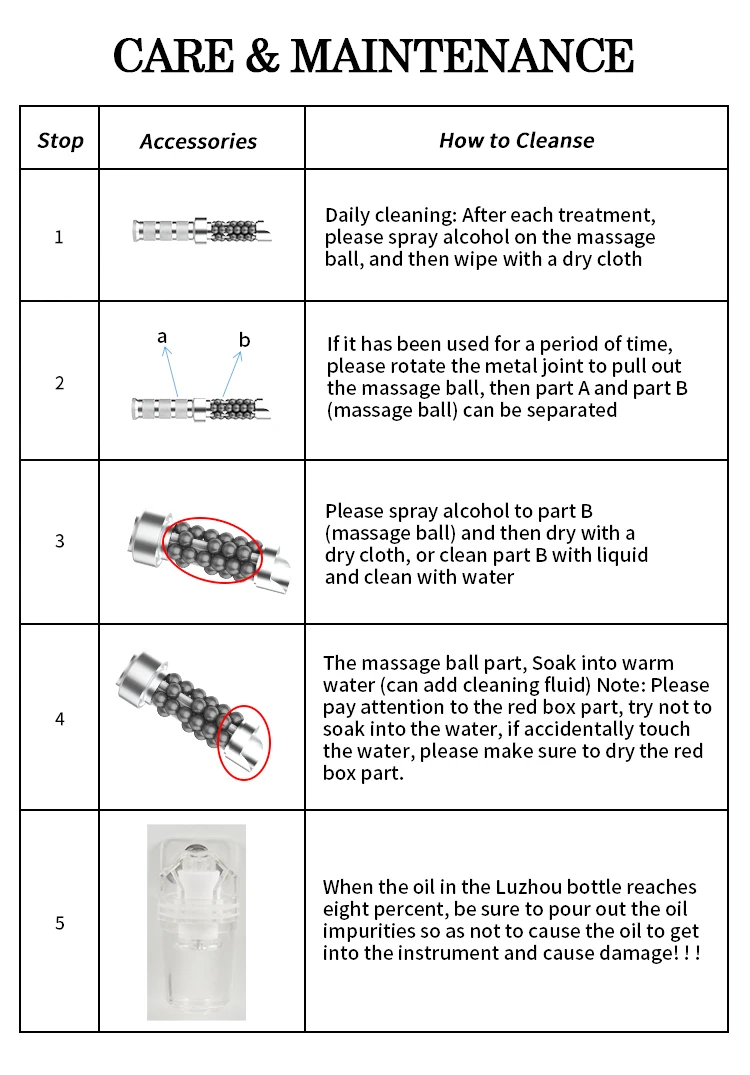 CARE & MAINTENANCE

| Stop | Accessories | How to Cleanse |
|---|---|---|
| 1 | | Daily cleaning: After each treatment, please spray alcohol on the massage ball, and then wipe with a dry cloth |
| 2 | a b | If it has been used for a period of time, please rotate the metal joint to pull out the massage ball, then part A and part B (massage ball) can be separated |
| 3 | | Please spray alcohol to part B (massage ball) and then dry with a dry cloth, or clean part B with liquid and clean with water |
| 4 | | The massage ball part, Soak into warm water (can add cleaning fluid) Note: Please pay attention to the red box part, try not to soak into the water, if accidentally touch the water, please make sure to dry the red box part. |
| 5 | | When the oil in the Luzhou bottle reaches eight percent, be sure to pour out the oil impurities so as not to cause the oil to get into the instrument and cause damage! ! ! |